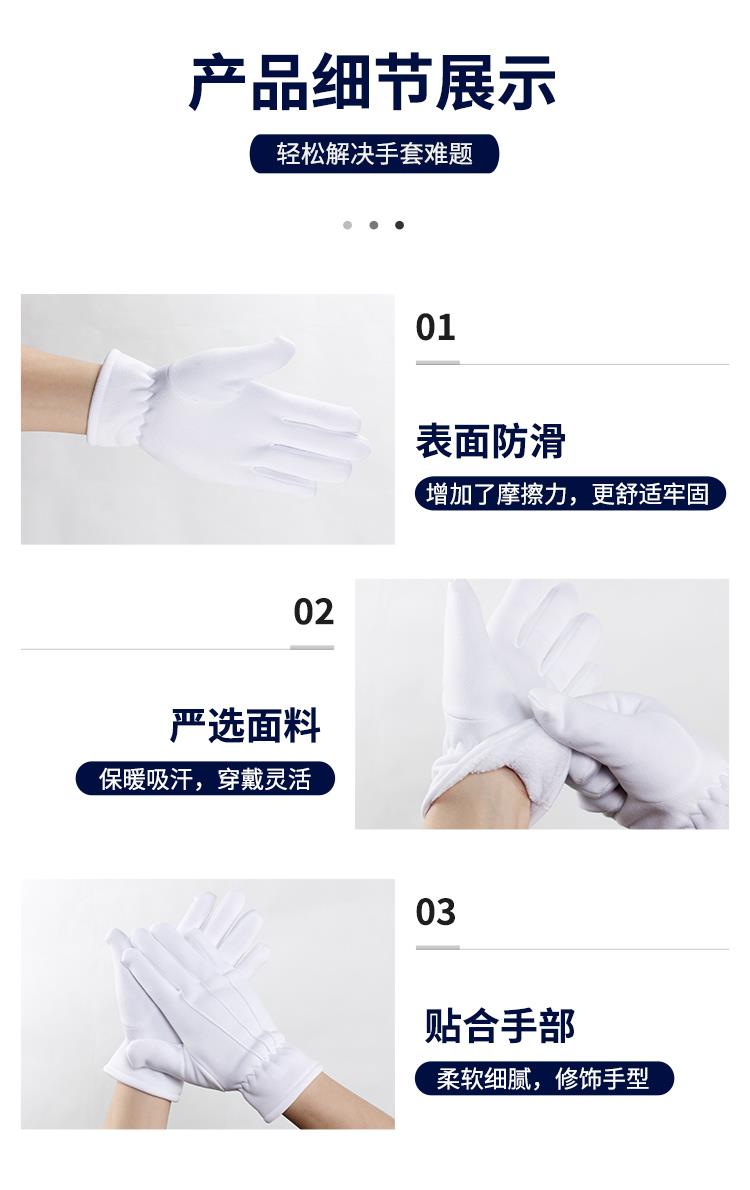 产品细节展示

轻松解决手套难题

01

表面防滑

增加了摩擦力，更舒适牢固

02

严选面料

保暖吸汗，穿戴灵活

03

贴合手部

柔软细腻，修饰手型