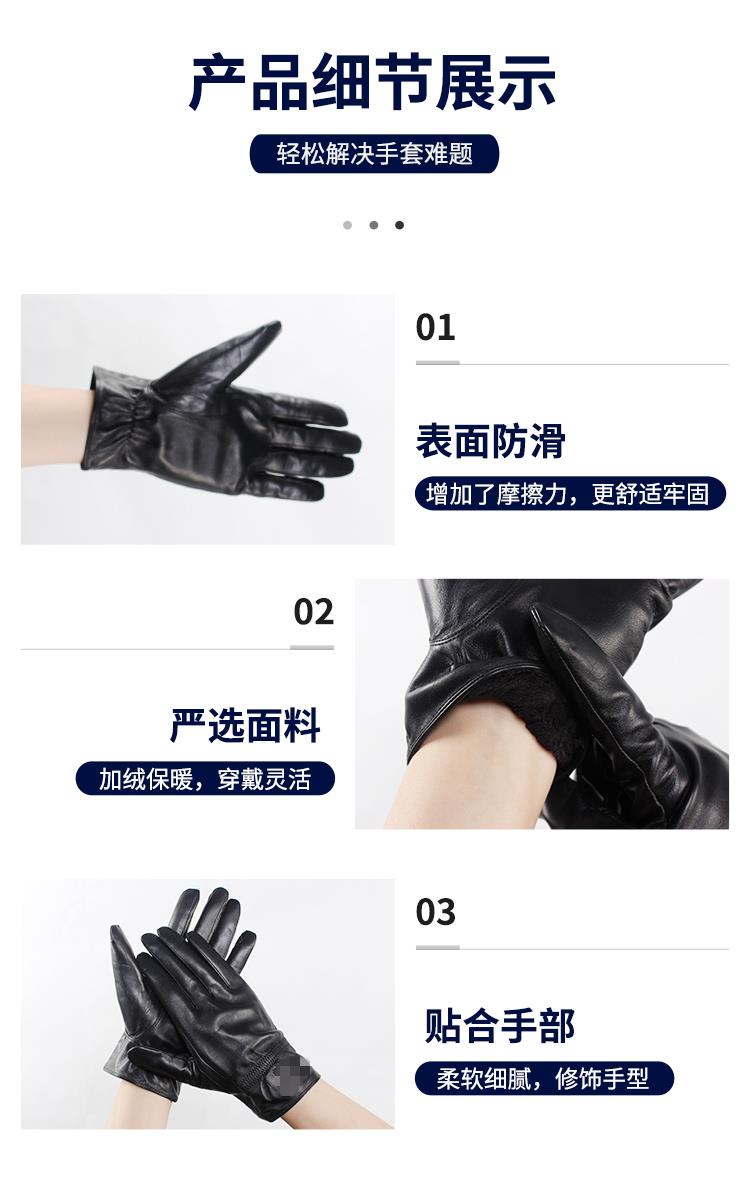 产品细节展示

轻松解决手套难题

01

表面防滑

增加了摩擦力，更舒适牢固

02

严选面料

加绒保暖，穿戴灵活

03

贴合手部

柔软细腻，修饰手型