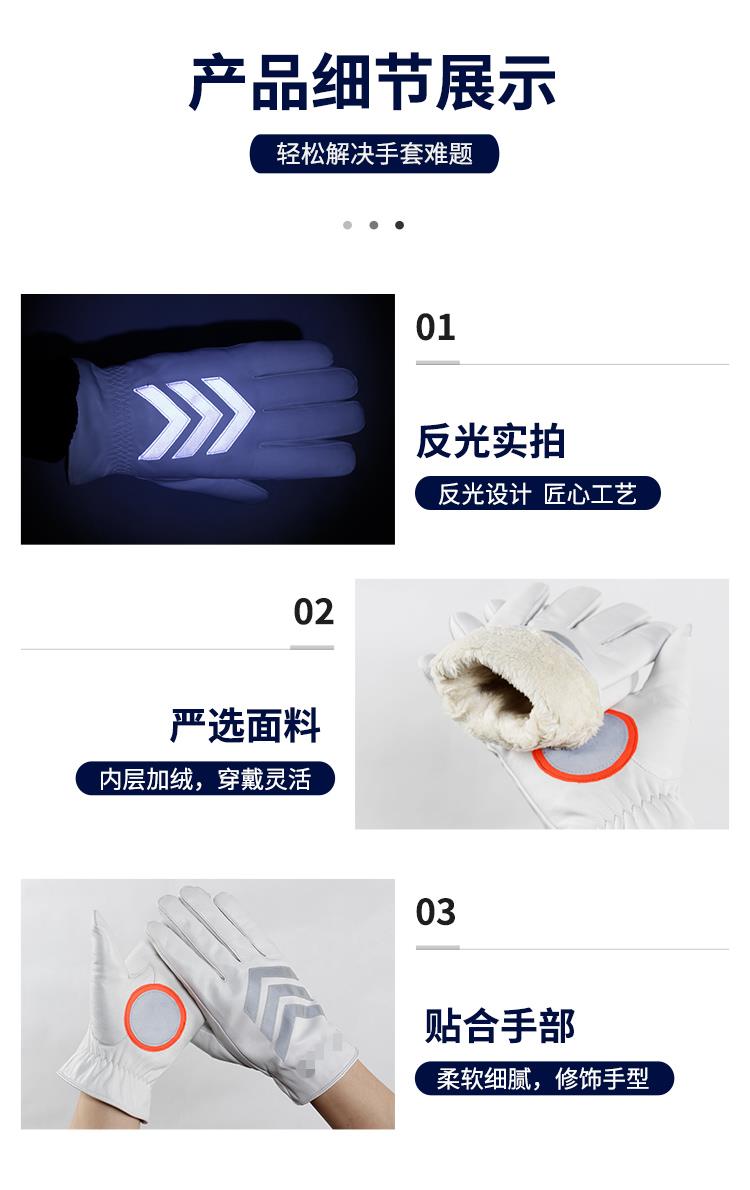 产品细节展示

轻松解决手套难题

01

反光实拍

反光设计 匠心工艺

02

严选面料

内层加绒，穿戴灵活

03

贴合手部

柔软细腻，修饰手型