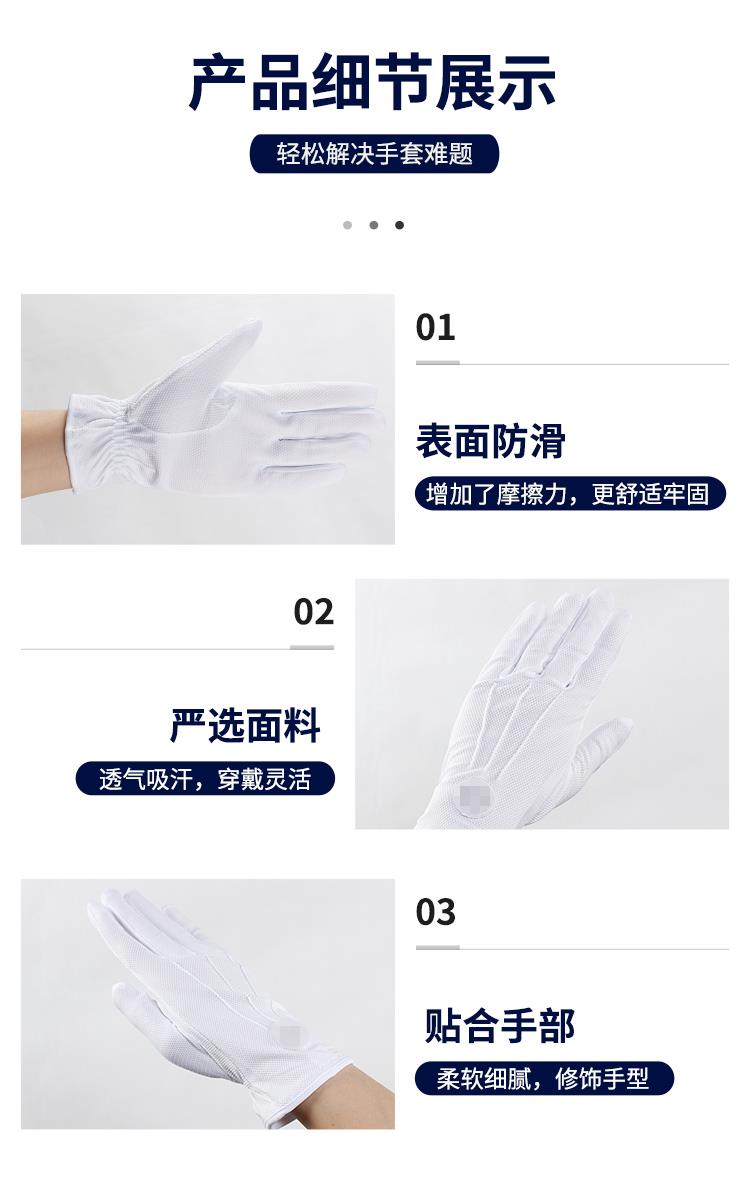 产品细节展示

轻松解决手套难题

01

表面防滑

增加了摩擦力，更舒适牢固

02

严选面料

透气吸汗，穿戴灵活

03

贴合手部

柔软细腻，修饰手型