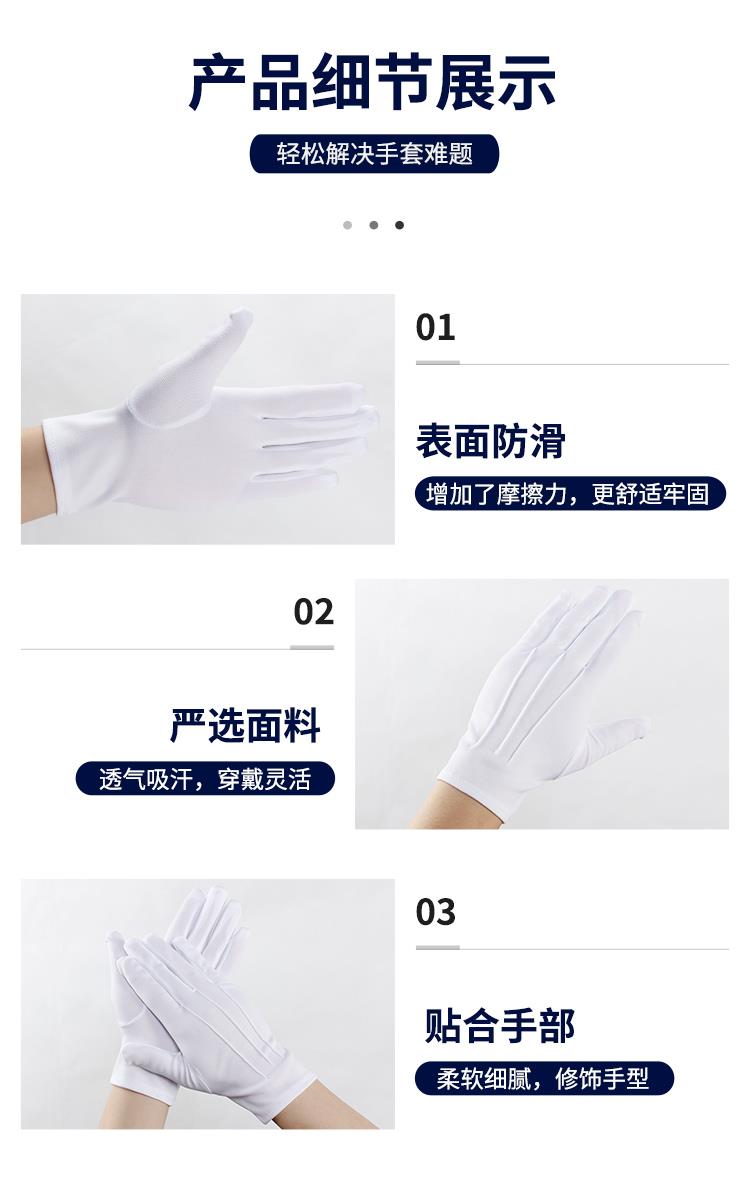 产品细节展示

轻松解决手套难题

01

表面防滑

增加了摩擦力，更舒适牢固

02

严选面料

透气吸汗，穿戴灵活

03

贴合手部

柔软细腻，修饰手型